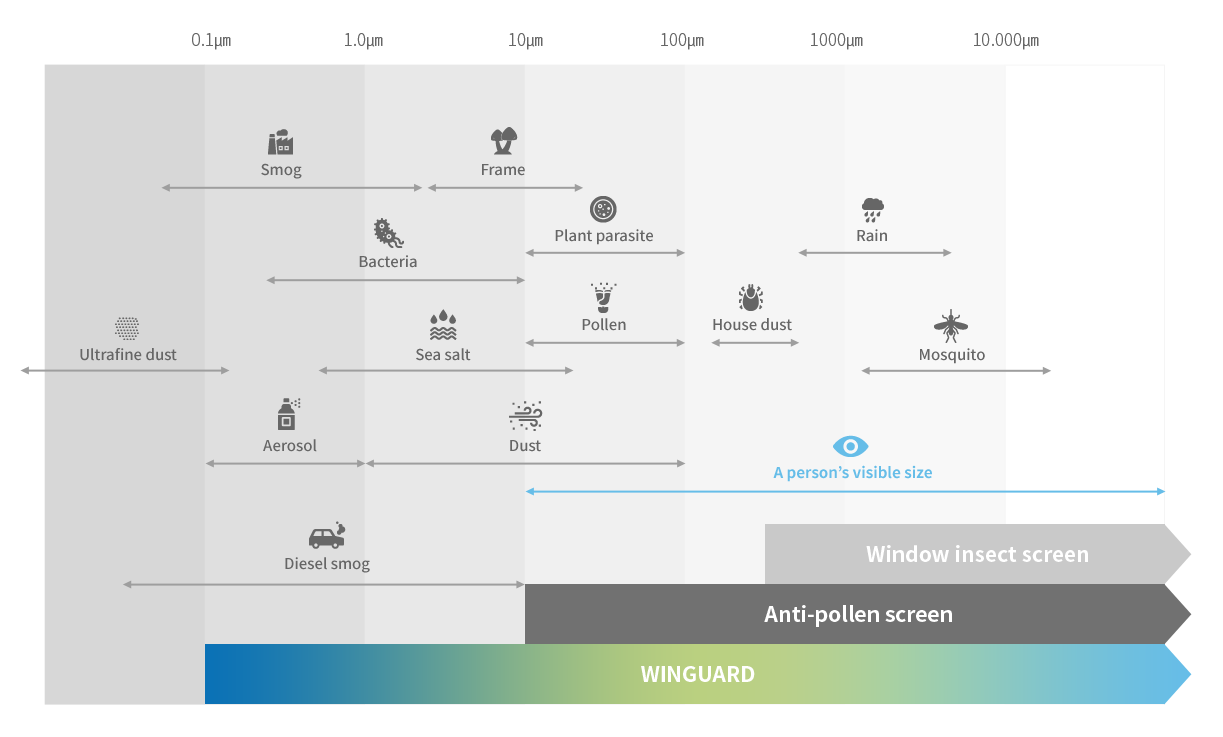 0.1µm 1.0µm 10µm 100µm 1000µm 10.000µm

Smog

Frame

Plant parasite

Rain

Bacteria

Pollen

House dust

Ultrafine dust

Sea salt

Mosquito

Aerosol

Dust

A person's visible size

Diesel smog

Window insect screen

Anti-pollen screen

WINGUARD